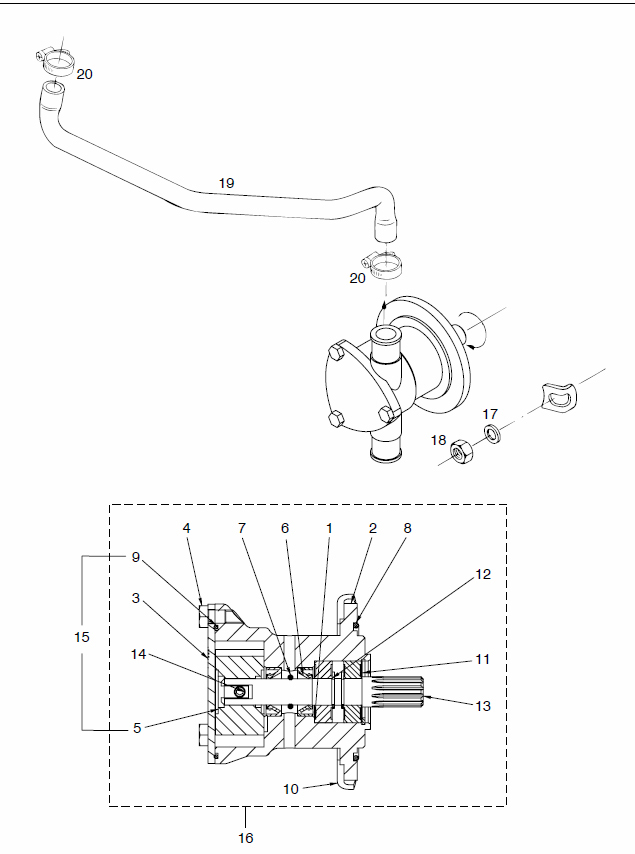 20

19

20

17

18

4
7
6
1
2
8
9
12
3
15
14
11
13
5
10
16